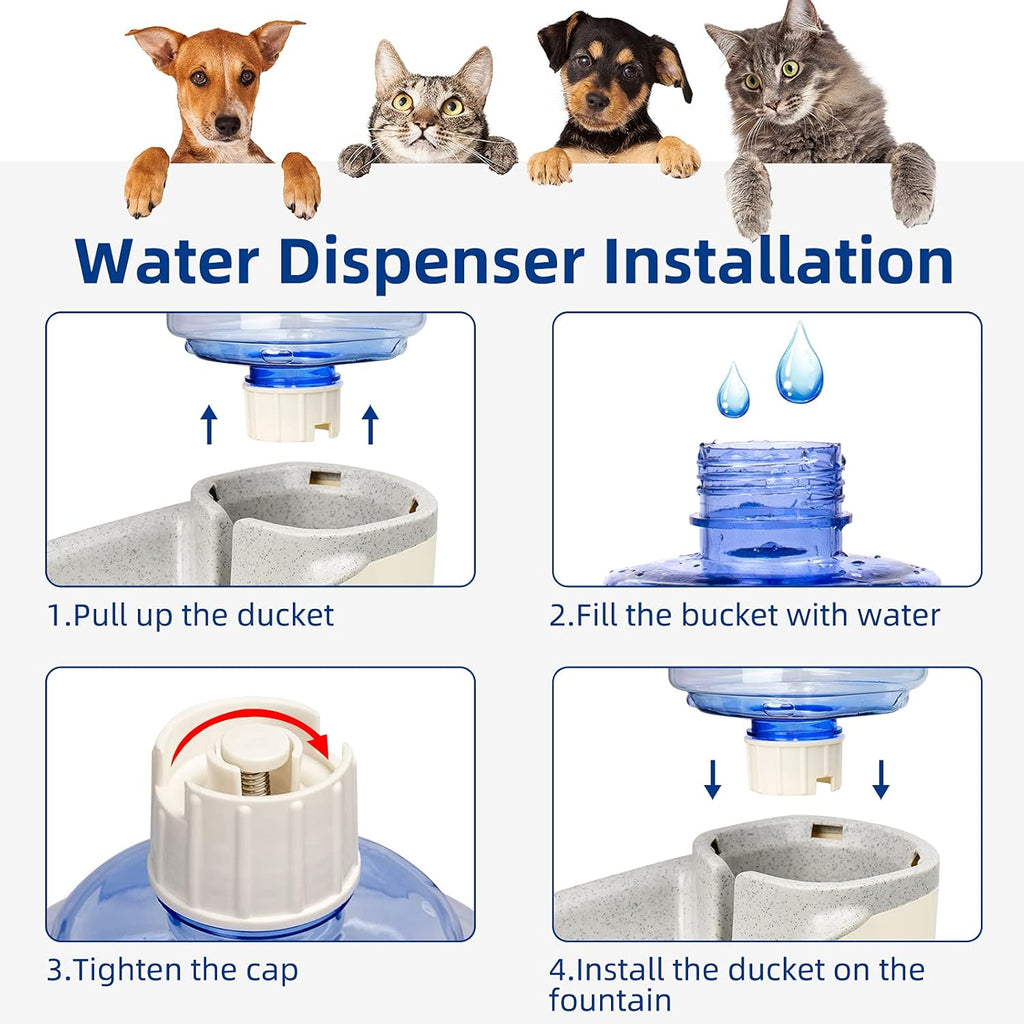 Water Dispenser Installation

1.Pull up the ducket

2.Fill the bucket with water

3.Tighten the cap

4.Install the ducket on the fountain