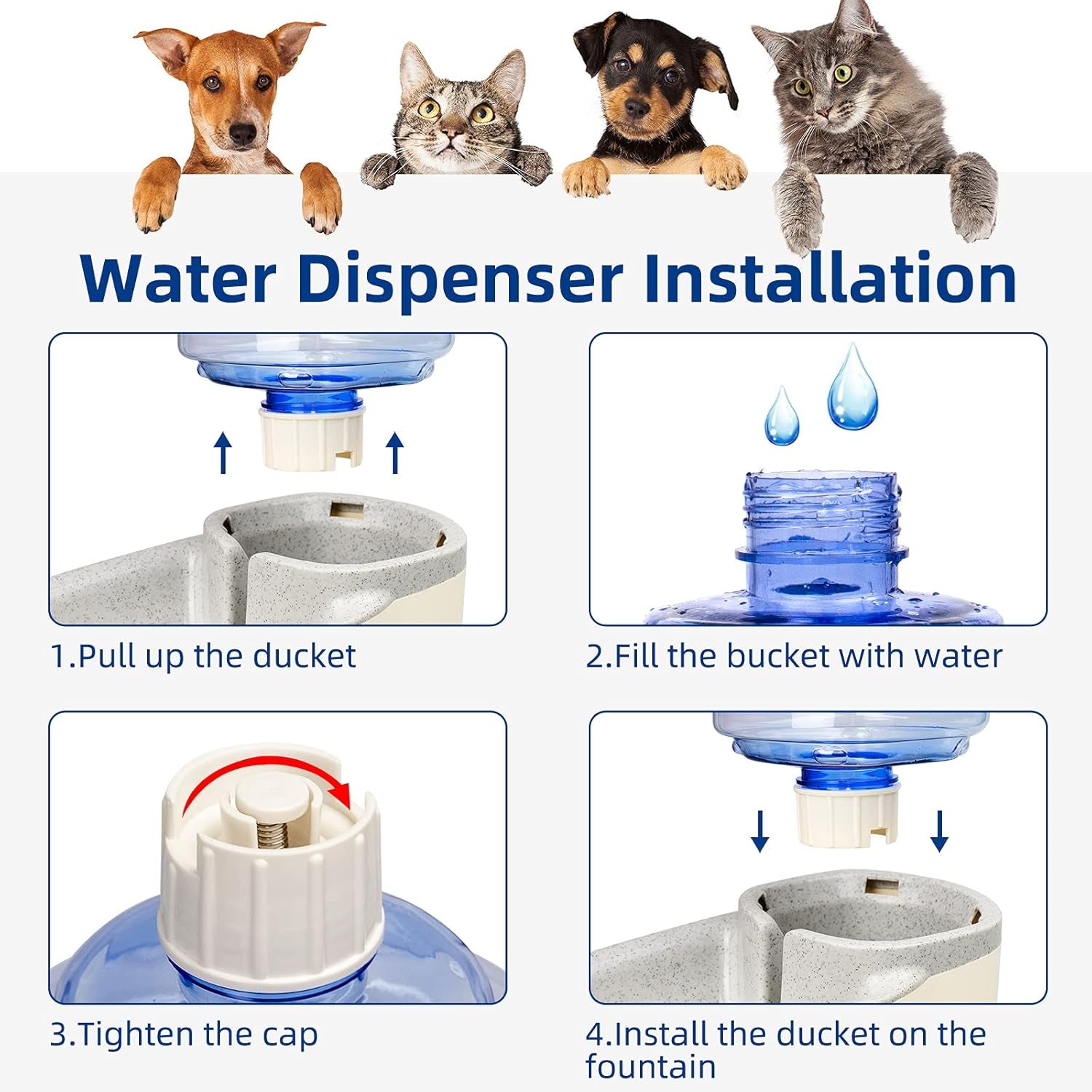 Water Dispenser Installation

1.Pull up the ducket

2.Fill the bucket with water

3.Tighten the cap

4.Install the ducket on the fountain